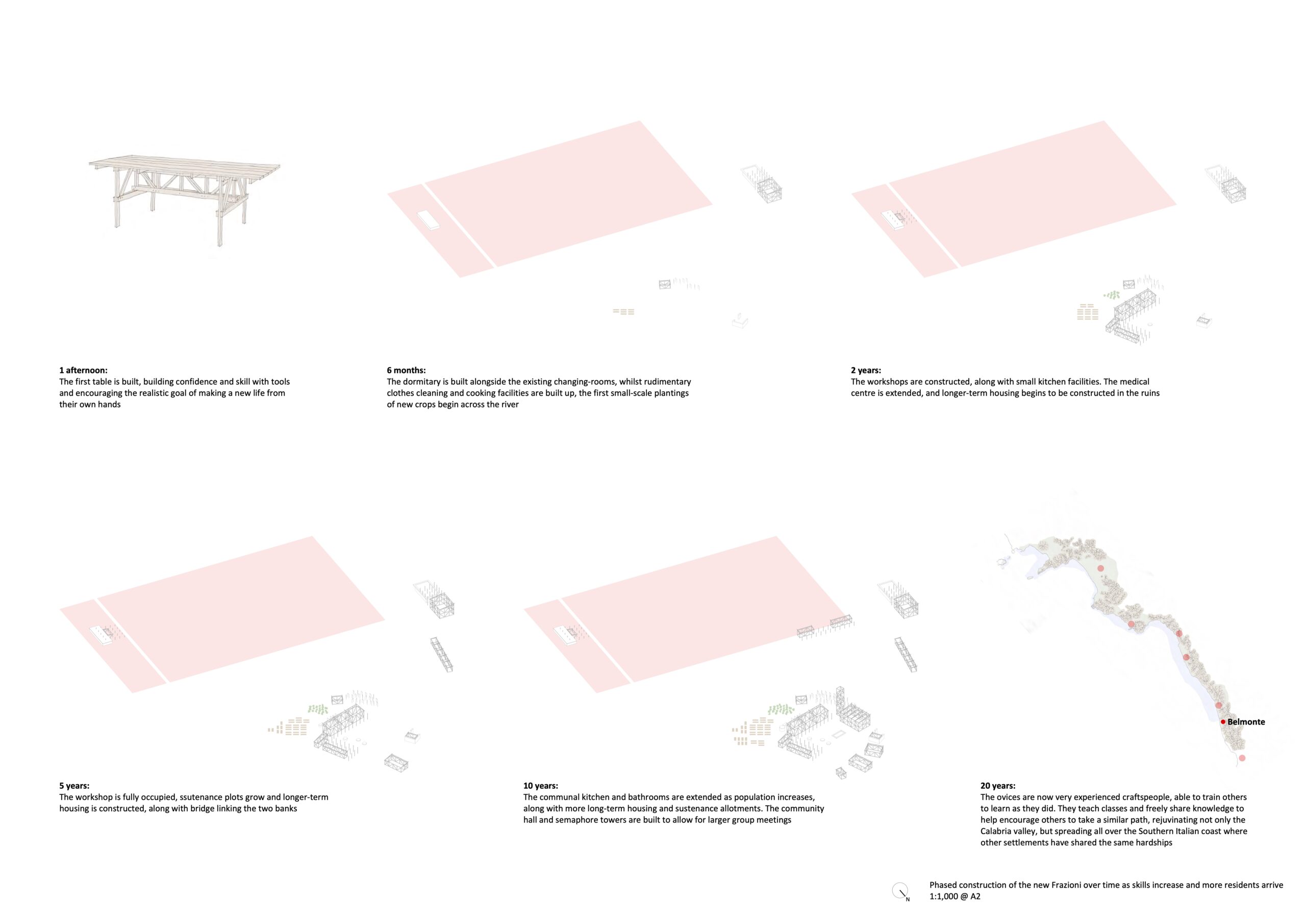 1 afternoon:
The first table is built, building confidence and skill with tools and encouraging the realistic goal of making a new life from their own hands

6 months:
The dormitary is built alongside the existing changing-rooms, whilst rudimentary clothes cleaning and cooking facilities are built up, the first small-scale plantings of new crops begin across the river

2 years:
The workshops are constructed, along with small kitchen facilities. The medical centre is extended, and longer-term housing begins to be constructed in the ruins

Belmonte

5 years:
The workshop is fully occupied, ssutenance plots grow and longer-term housing is constructed, along with bridge linking the two banks

10 years:
The communal kitchen and bathrooms are extended as population increases, along with more long-term housing and sustenance allotments. The community hall and semaphore towers are built to allow for larger group meetings

20 years:
The ovices are now very experienced craftspeople, able to train others to learn as they did. They teach classes and freely share knowledge to help encourage others to take a similar path, rejuvinating not only the Calabria valley, but spreading all over the Southern Italian coast where other settlements have shared the same hardships

N

Phased construction of the new Frazioni over time as skills increase and more residents arrive
1:1,000 @ A2